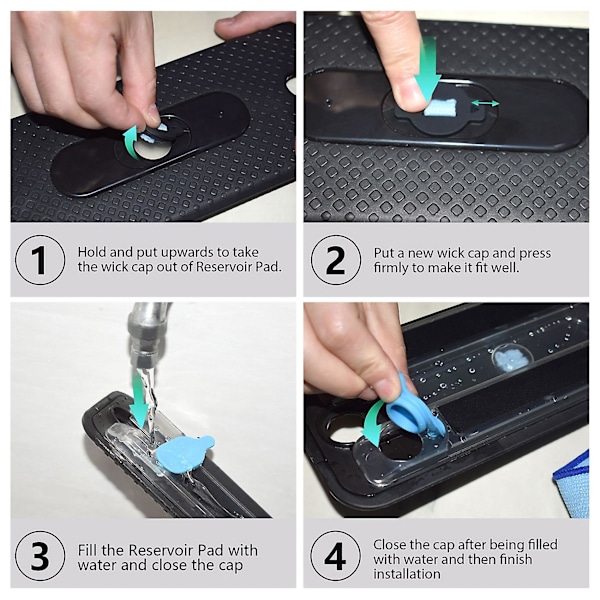 1

Hold and put upwards to take the wick cap out of Reservoir Pad.

2

Put a new wick cap and press firmly to make it fit well.

3

Fill the Reservoir Pad with water and close the cap

4

Close the cap after being filled with water and then finish installation