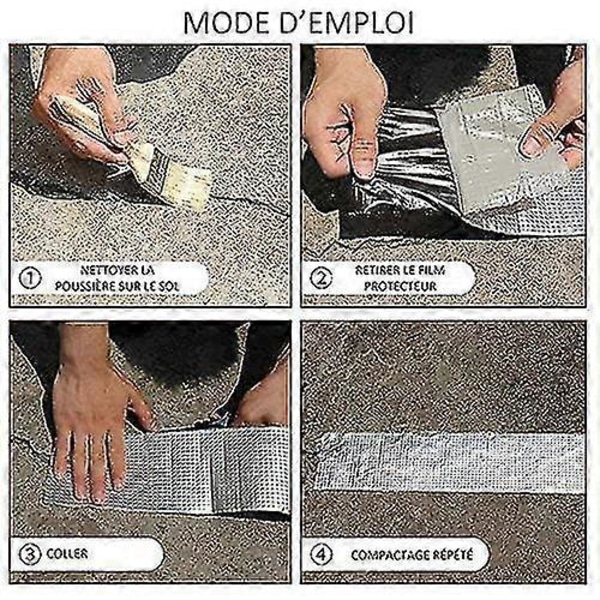 MODE D'EMPLOI

1 NETTOYER LA POUSSIÈRE SUR LE SOL

2 RETIRER LE FILM PROTECTEUR

3 COLLER

4 COMPACTAGE RÉPÉTÉ