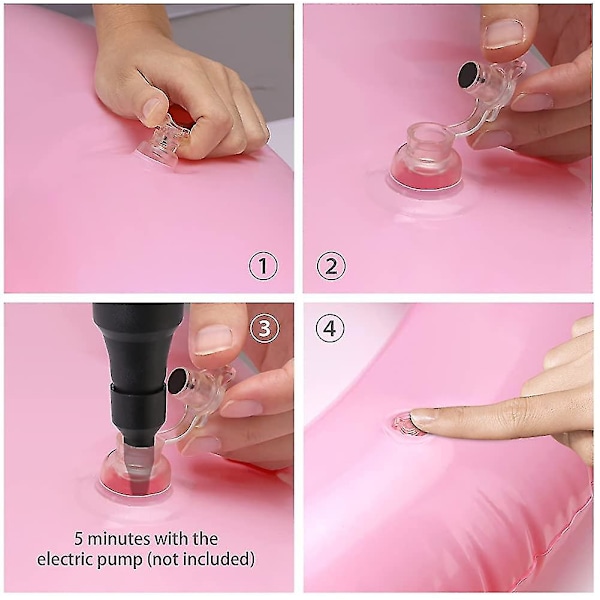 ①

②

③

5 minutes with the electric pump (not included)

④