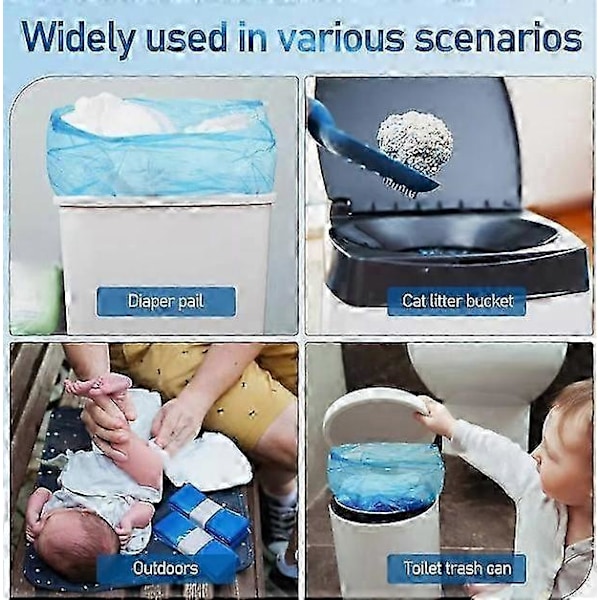 Widely used in various scenarios

Diaper pail

Cat litter bucket

Outdoors

Toilet trash can