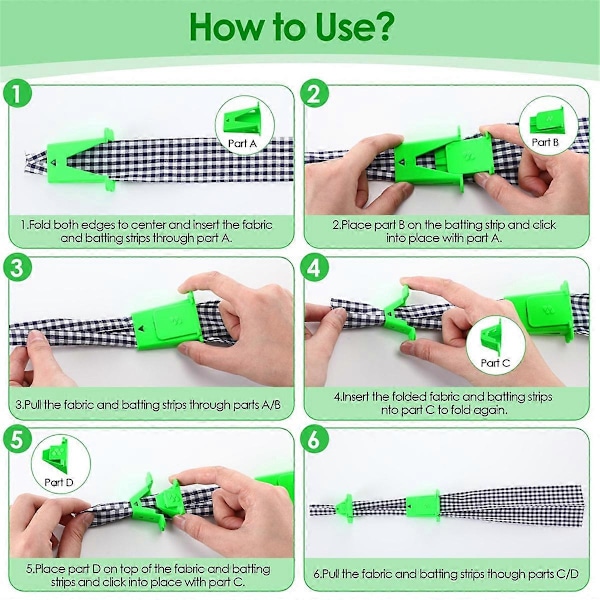 How to Use?

1

Part A

1.Fold both edges to center and insert the fabric and batting strips through part A.

2

Part B

2.Place part B on the batting strip and click into place with part A.

3

3.Pull the fabric and batting strips through parts A/B

4

Part C

4.Insert the folded fabric and batting strips nto part C to fold again.

5

Part D

5.Place part D on top of the fabric and batting strips and click into place with part C.

6

6.Pull the fabric and batting strips though parts C/D