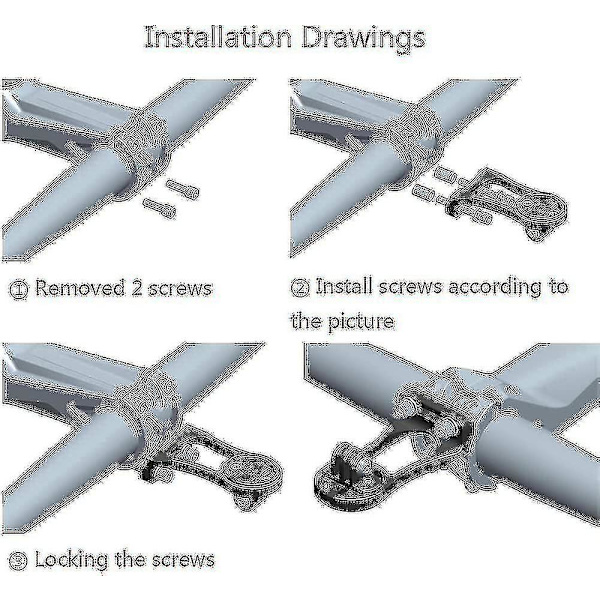 Installation Drawings

① Removed 2 screws

② Install screws according to the picture

③ Locking the screws