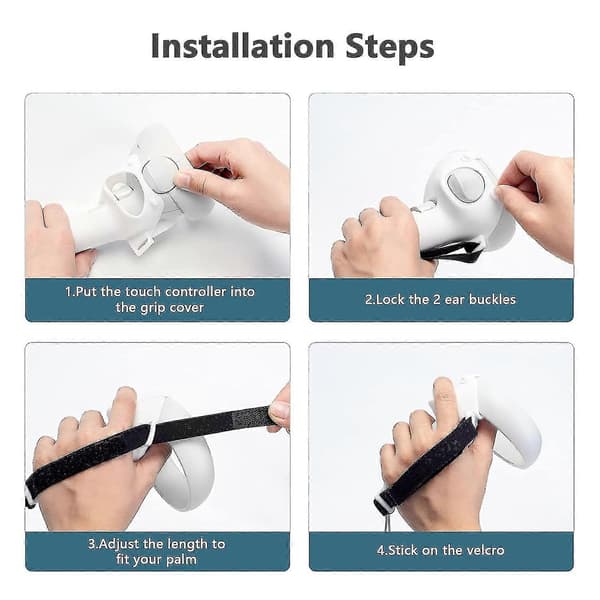 Installation Steps

1.Put the touch controller into the grip cover

2.Lock the 2 ear buckles

3.Adjust the length to fit your palm

4.Stick on the velcro