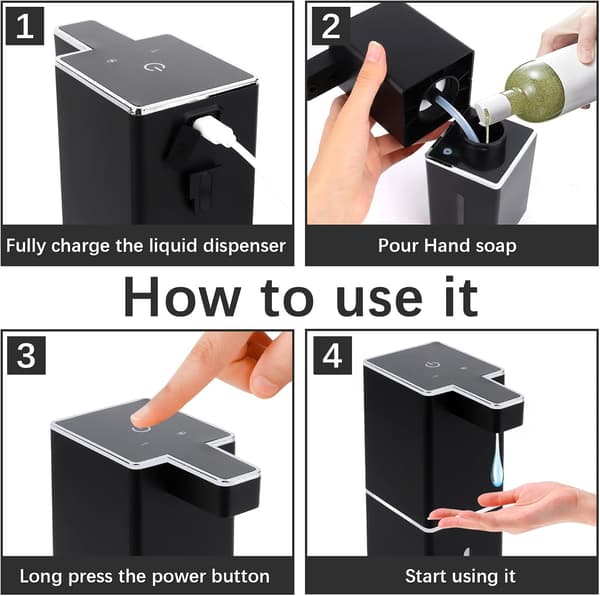 1

Fully charge the liquid dispenser

2

Pour Hand soap

How to use it

3

Long press the power button

4

Start using it