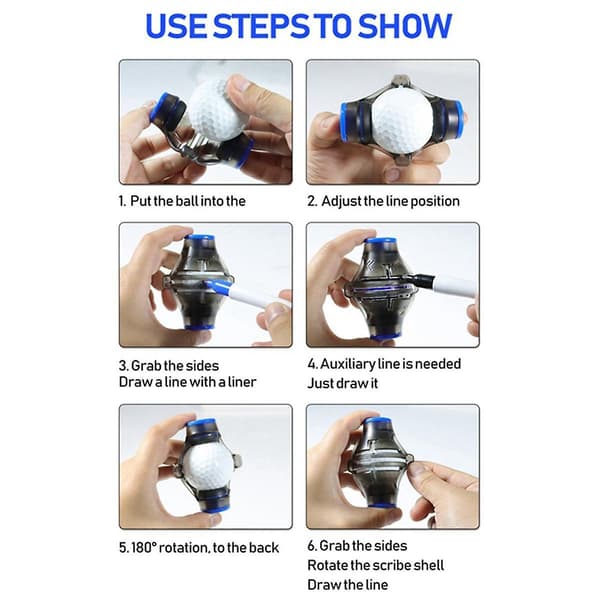 USE STEPS TO SHOW

1. Put the ball into the

2. Adjust the line position

3. Grab the sides
Draw a line with a liner

4. Auxiliary line is needed
Just draw it

5. 180° rotation, to the back

6. Grab the sides
Rotate the scribe shell
Draw the line