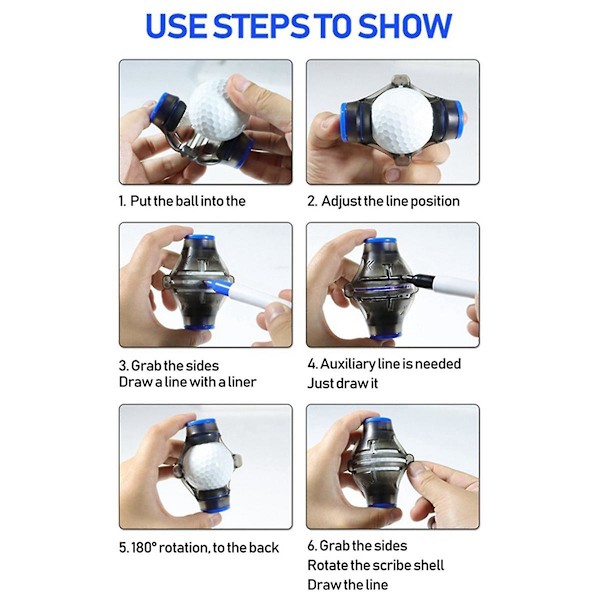 USE STEPS TO SHOW

1. Put the ball into the

2. Adjust the line position

3. Grab the sides
Draw a line with a liner

4. Auxiliary line is needed
Just draw it

5. 180° rotation, to the back

6. Grab the sides
Rotate the scribe shell
Draw the line