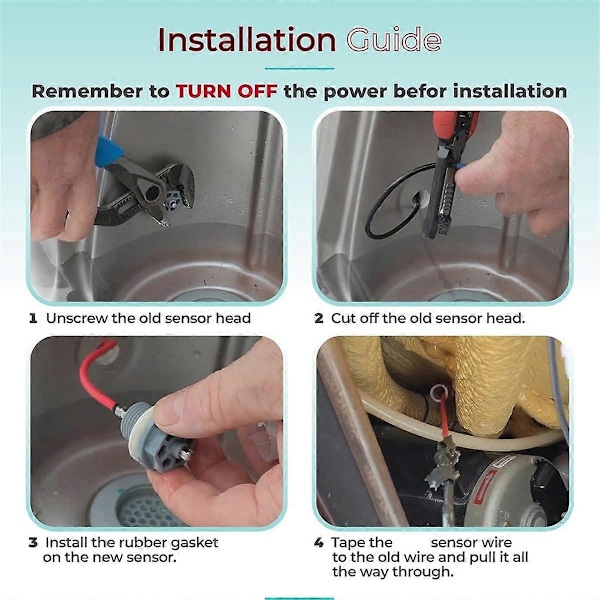 Installation Guide

Remember to TURN OFF the power befor installation

1 Unscrew the old sensor head

2 Cut off the old sensor head.

3 Install the rubber gasket on the new sensor.

4 Tape the sensor wire to the old wire and pull it all the way through.