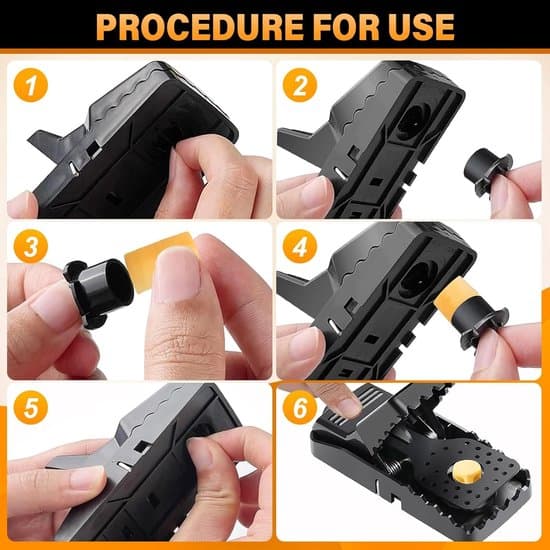 PROCEDURE FOR USE

1

2

3

4

5

6