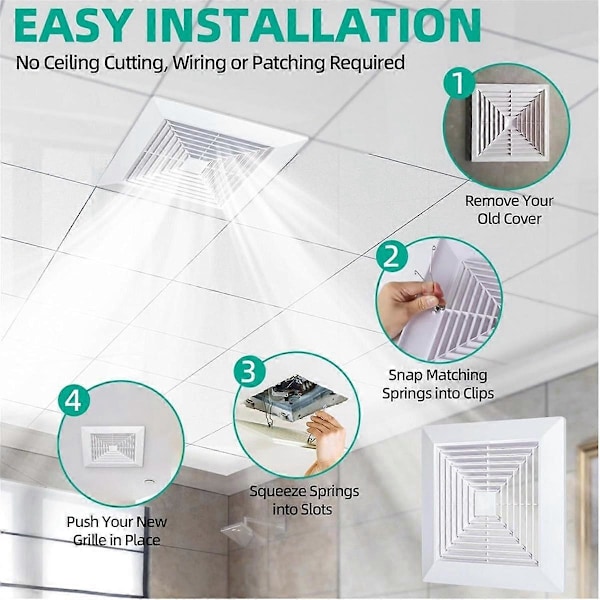 EASY INSTALLATION
No Ceiling Cutting, Wiring or Patching Required

1
Remove Your Old Cover

2
Snap Matching Springs into Clips

3
Squeeze Springs into Slots

4
Push Your New Grille in Place