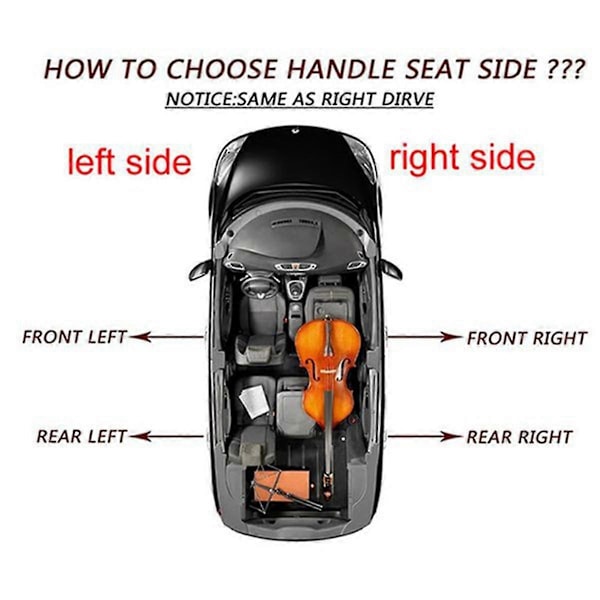 HOW TO CHOOSE HANDLE SEAT SIDE ???
NOTICE:SAME AS RIGHT DIRVE

left side

right side

FRONT LEFT

FRONT RIGHT

REAR LEFT

REAR RIGHT