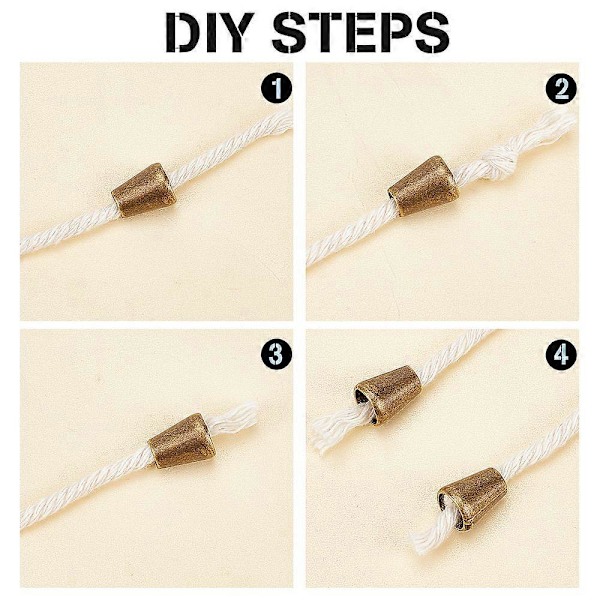 DIY STEPS

1

2

3

4