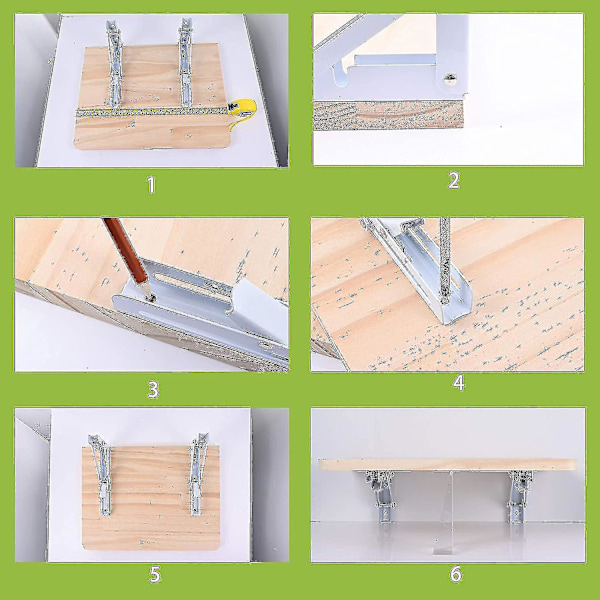 1

2

3

4

5

6