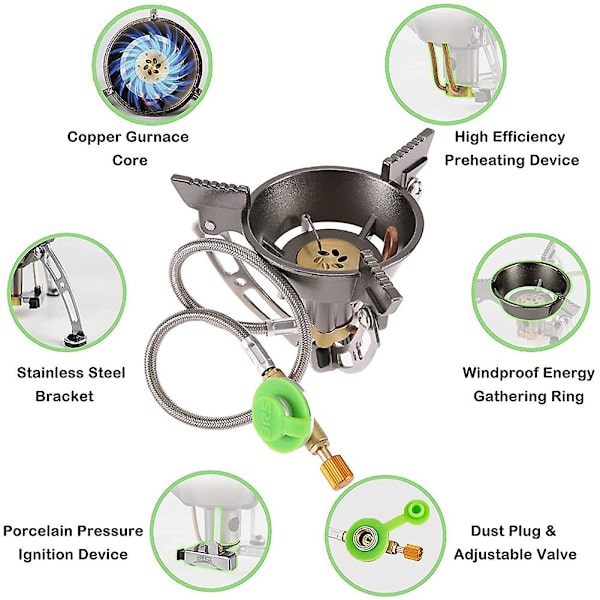 Copper Gurnace Core

High Efficiency Preheating Device

Stainless Steel Bracket

Windproof Energy Gathering Ring

BRS

Porcelain Pressure Ignition Device

Dust Plug & Adjustable Valve