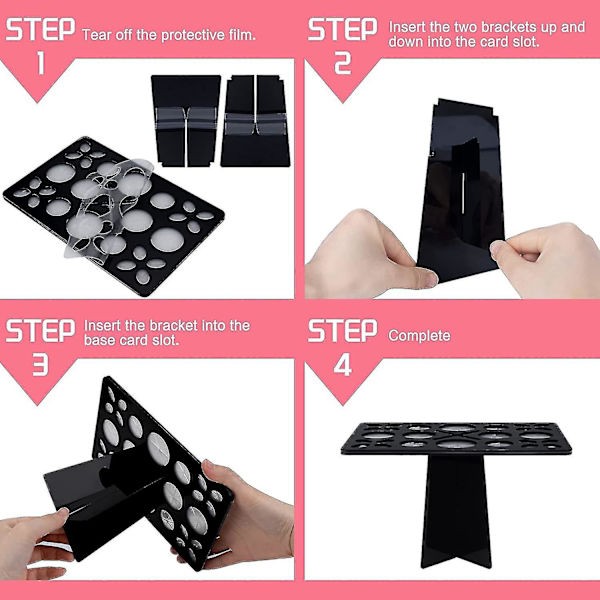 STEP 1 Tear off the protective film.

STEP 2 Insert the two brackets up and down into the card slot.

STEP 3 Insert the bracket into the base card slot.

STEP 4 Complete