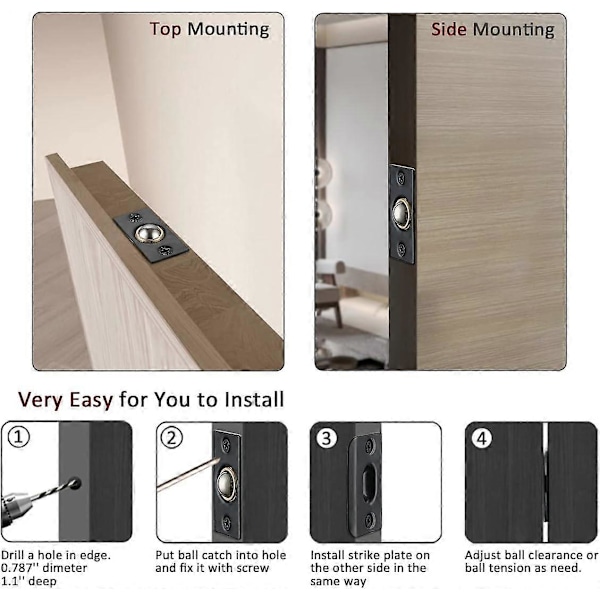 Top Mounting

Side Mounting

Very Easy for You to Install

①

Drill a hole in edge. 0.787'' dimeter 1.1'' deep

②

Put ball catch into hole and fix it with screw

③

Install strike plate on the other side in the same way

④

Adjust ball clearance or ball tension as need.