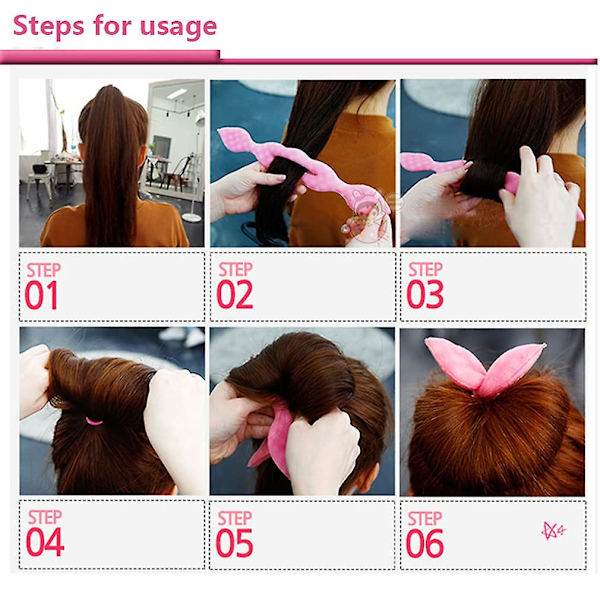 Steps for usage

STEP 01

STEP 02

STEP 03

STEP 04

STEP 05

STEP 06