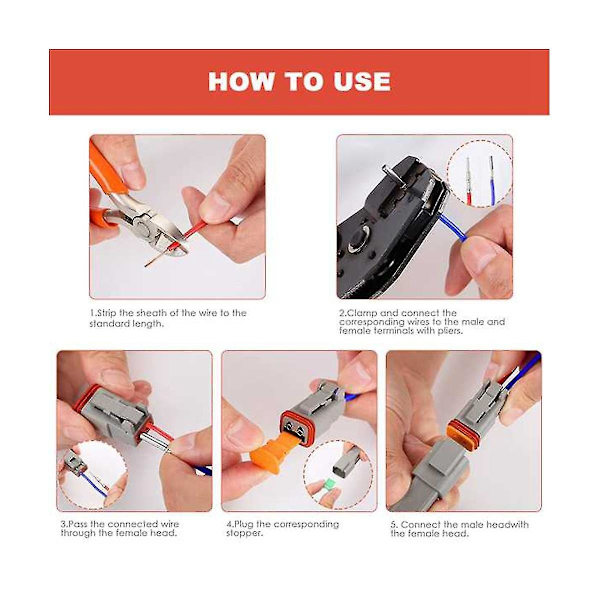 HOW TO USE

1.Strip the sheath of the wire to the standard length.

2.Clamp and connect the corresponding wires to the male and female terminals with pliers.

3.Pass the connected wire through the female head.

4.Plug the corresponding stopper.

5. Connect the male headwith the female head.