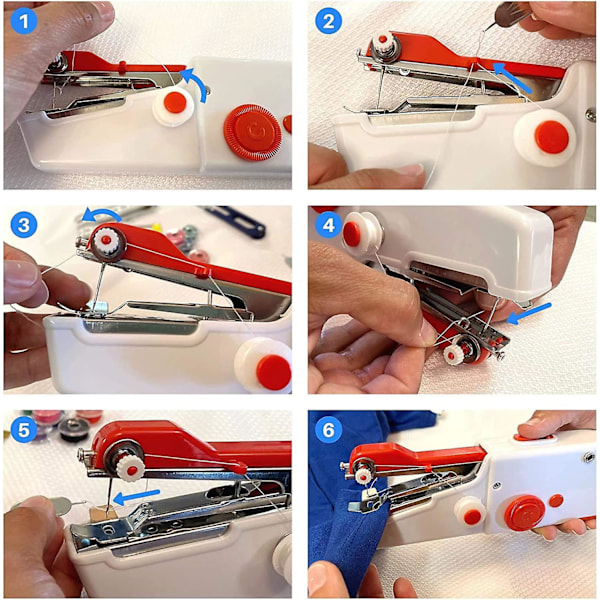 1
2
3
4
5
6