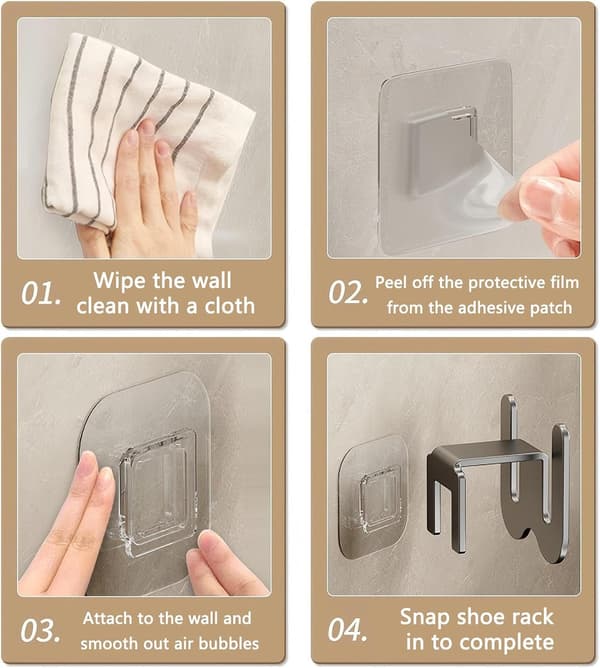 01. Wipe the wall clean with a cloth

02. Peel off the protective film from the adhesive patch

03. Attach to the wall and smooth out air bubbles

04. Snap shoe rack in to complete