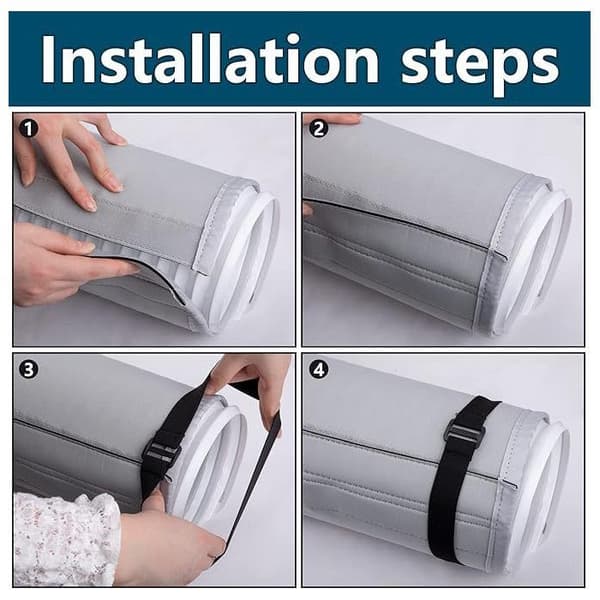 Installation steps

1

2

3

4