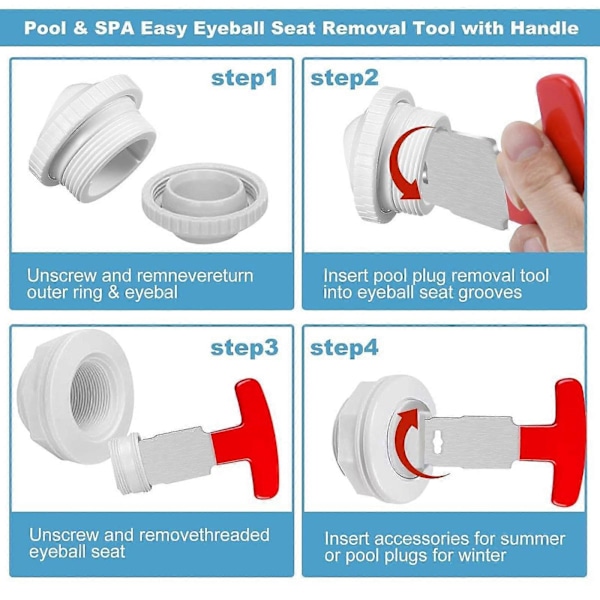 Pool & SPA Easy Eyeball Seat Removal Tool with Handle

step1

Unscrew and remnevereturn outer ring & eyebal

step2

Insert pool plug removal tool into eyeball seat grooves

step3

Unscrew and removethreaded eyeball seat

step4

Insert accessories for summer or pool plugs for winter