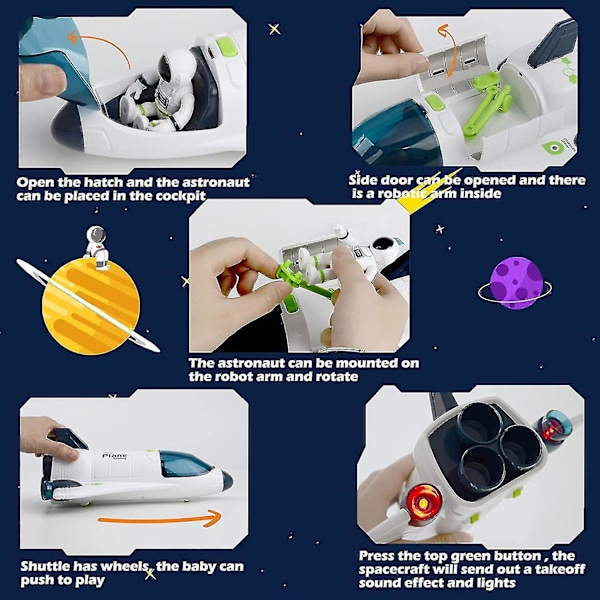 Open the hatch and the astronaut can be placed in the cockpit

Side door can be opened and there is a robotic arm inside

The astronaut can be mounted on the robot arm and rotate

Plane

Shuttle has wheels, the baby can push to play

Press the top green button , the spacecraft will send out a takeoff sound effect and lights