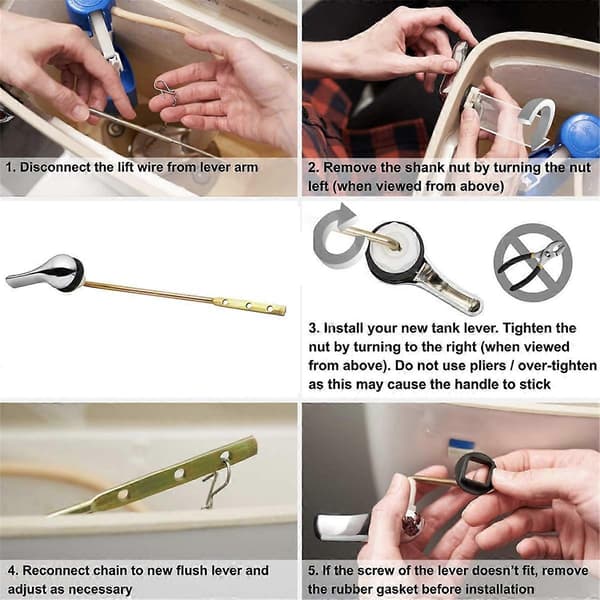 1. Disconnect the lift wire from lever arm

2. Remove the shank nut by turning the nut left (when viewed from above)

3. Install your new tank lever. Tighten the nut by turning to the right (when viewed from above). Do not use pliers / over-tighten as this may cause the handle to stick

4. Reconnect chain to new flush lever and adjust as necessary

5. If the screw of the lever doesn't fit, remove the rubber gasket before installation