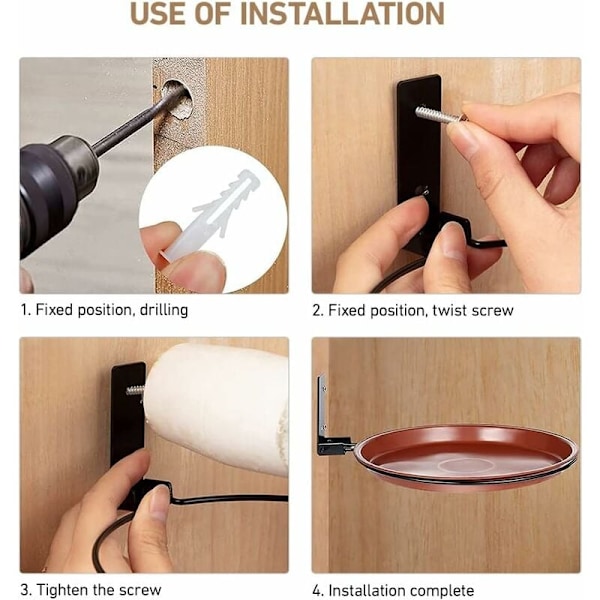 USE OF INSTALLATION

1. Fixed position, drilling

2. Fixed position, twist screw

3. Tighten the screw

4. Installation complete