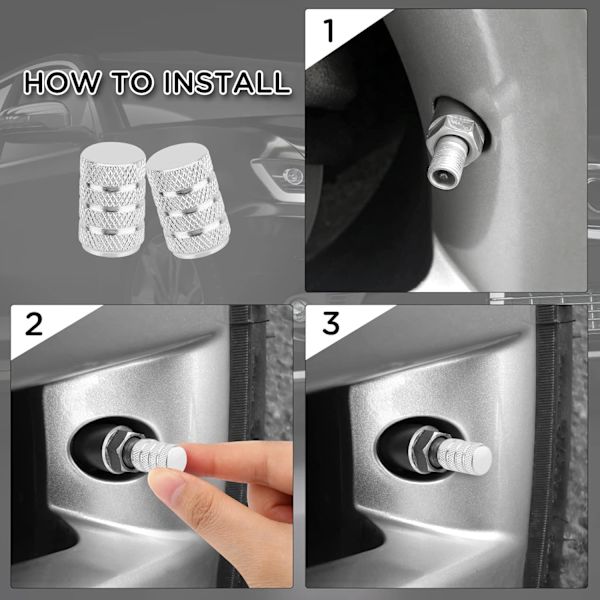 HOW TO INSTALL

1

2

3