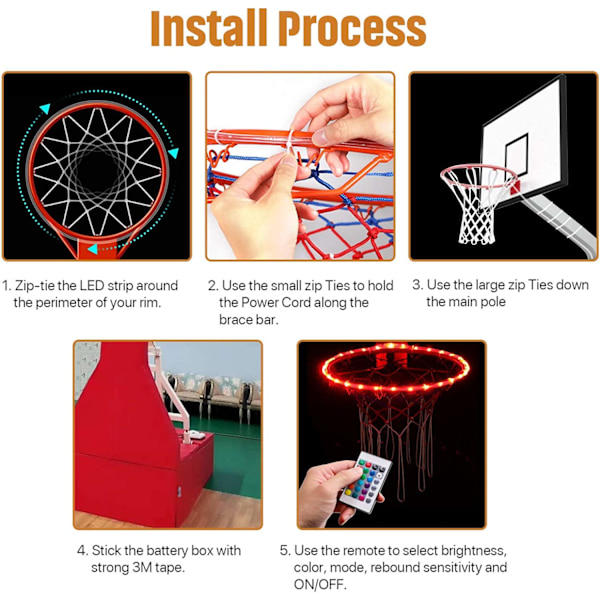 Install Process

1. Zip-tie the LED strip around the perimeter of your rim.

2. Use the small zip Ties to hold the Power Cord along the brace bar.

3. Use the large zip Ties down the main pole

4. Stick the battery box with strong 3M tape.

5. Use the remote to select brightness, color, mode, rebound sensitivity and ON/OFF.