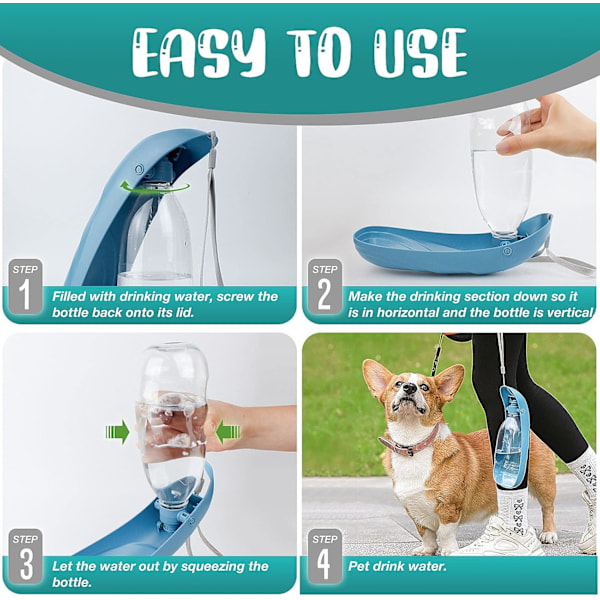 EASY TO USE

STEP 1
Filled with drinking water, screw the bottle back onto its lid.

STEP 2
Make the drinking section down so it is in horizontal and the bottle is vertical

STEP 3
Let the water out by squeezing the bottle.

STEP 4
Pet drink water.