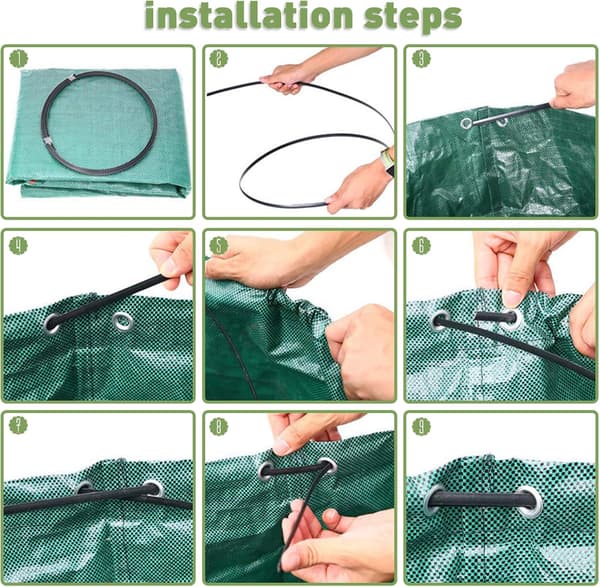 installation steps

1

2

3

4

5

6

7

8

9