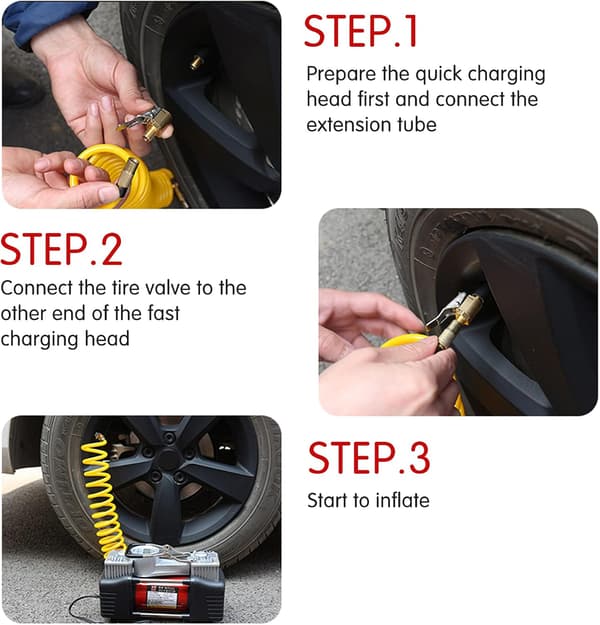 STEP.1

Prepare the quick charging head first and connect the extension tube

STEP.2

Connect the tire valve to the other end of the fast charging head

STEP.3

Start to inflate