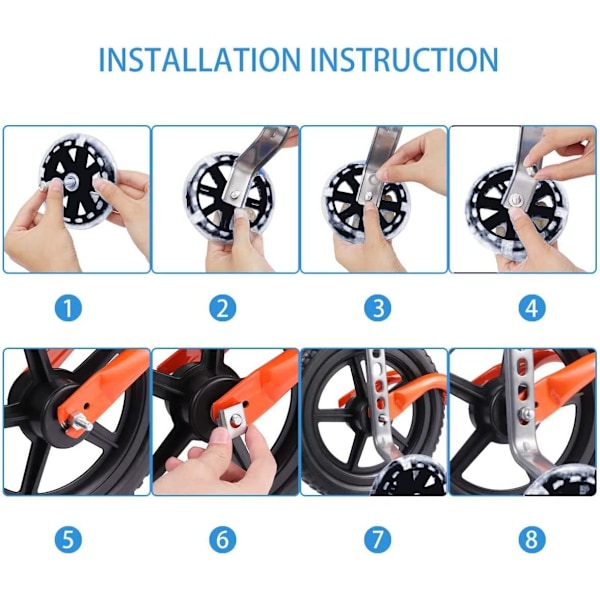 INSTALLATION INSTRUCTION

1

2

3

4

5

6

7

8