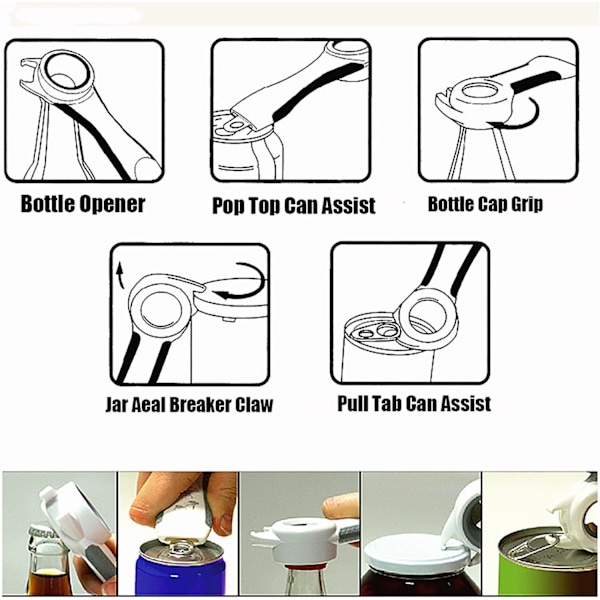 Bottle Opener

Pop Top Can Assist

Bottle Cap Grip

Jar Aeal Breaker Claw

Pull Tab Can Assist