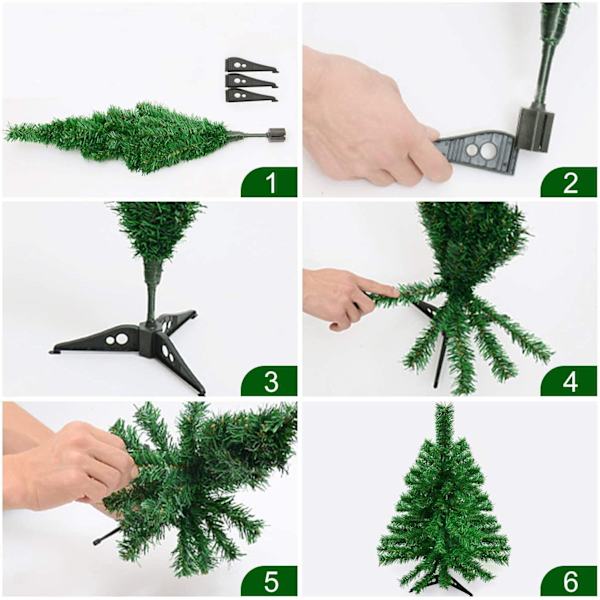 1

2

3

4

5

6