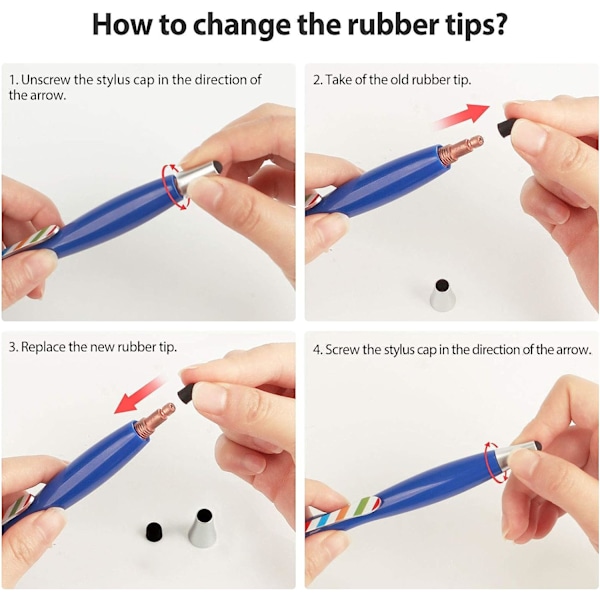 How to change the rubber tips?

1. Unscrew the stylus cap in the direction of the arrow.

2. Take of the old rubber tip.

3. Replace the new rubber tip.

4. Screw the stylus cap in the direction of the arrow.