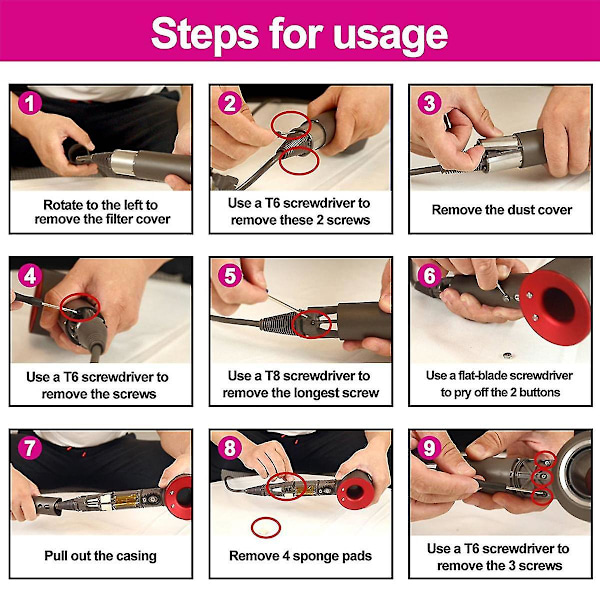 Steps for usage

1
Rotate to the left to remove the filter cover

2
Use a T6 screwdriver to remove these 2 screws

3
Remove the dust cover

4
Use a T6 screwdriver to remove the screws

5
Use a T8 screwdriver to remove the longest screw

6
Use a flat-blade screwdriver to pry off the 2 buttons

7
Pull out the casing

8
Remove 4 sponge pads

9
Use a T6 screwdriver to remove the 3 screws