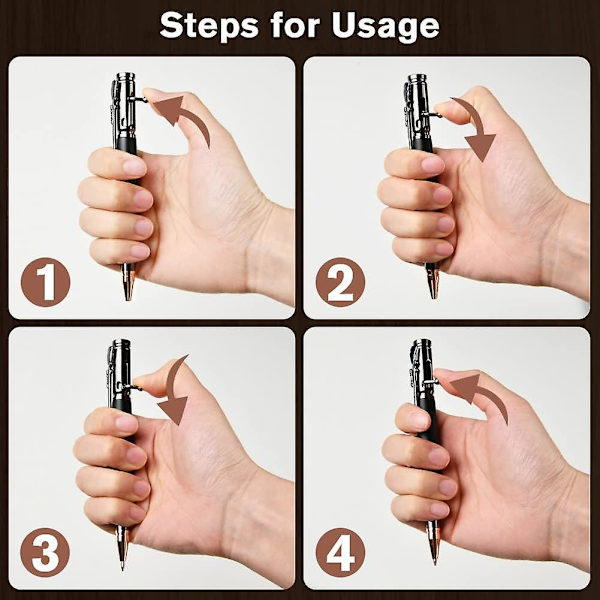 Steps for Usage

1

2

3

4