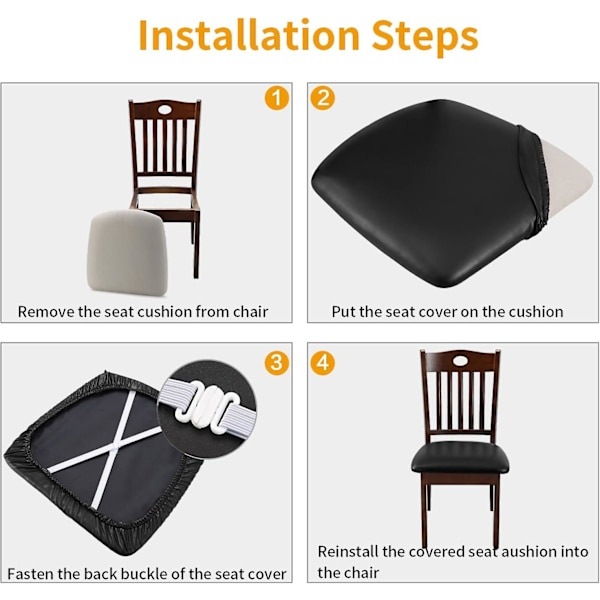 Installation Steps

1

Remove the seat cushion from chair

2

Put the seat cover on the cushion

3

Fasten the back buckle of the seat cover

4

Reinstall the covered seat aushion into the chair