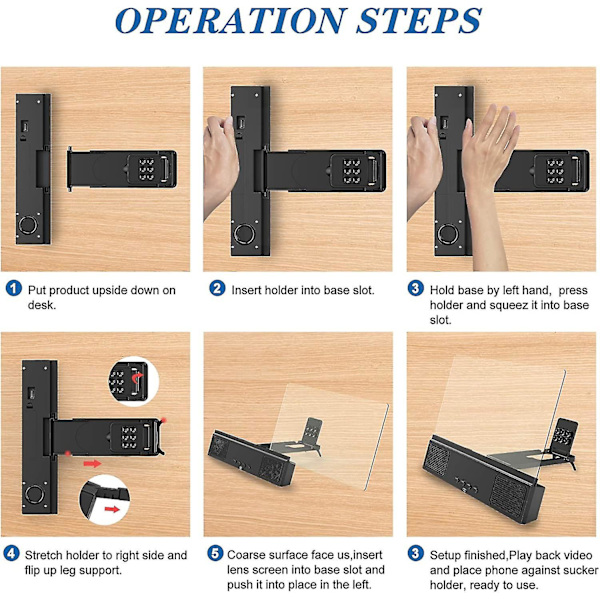 OPERATION STEPS

1 Put product upside down on desk.

2 Insert holder into base slot.

3 Hold base by left hand, press holder and squeez it into base slot.

4 Stretch holder to right side and flip up leg support.

5 Coarse surface face us,insert lens screen into base slot and push it into place in the left.

3 Setup finished,Play back video and place phone against sucker holder, ready to use.