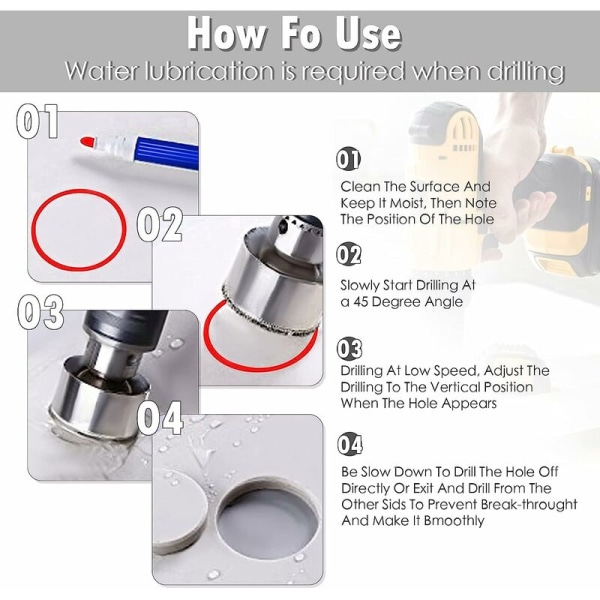 How Fo Use
Water lubrication is required when drilling

01

02

03

04

01
Clean The Surface And Keep It Moist, Then Note The Position Of The Hole

02
Slowly Start Drilling At a 45 Degree Angle

03
Drilling At Low Speed, Adjust The Drilling To The Vertical Position When The Hole Appears

04
Be Slow Down To Drill The Hole Off Directly Or Exit And Drill From The Other Sids To Prevent Break-throught And Make It Bmoothly