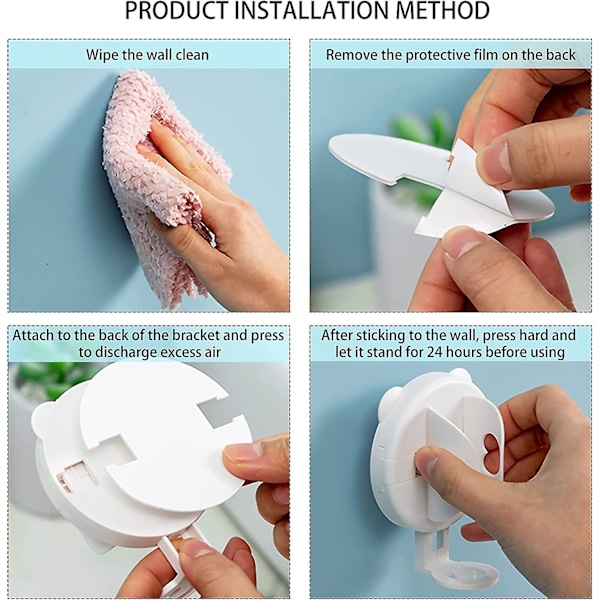 PRODUCT INSTALLATION METHOD

Wipe the wall clean

Remove the protective film on the back

Attach to the back of the bracket and press to discharge excess air

After sticking to the wall, press hard and let it stand for 24 hours before using