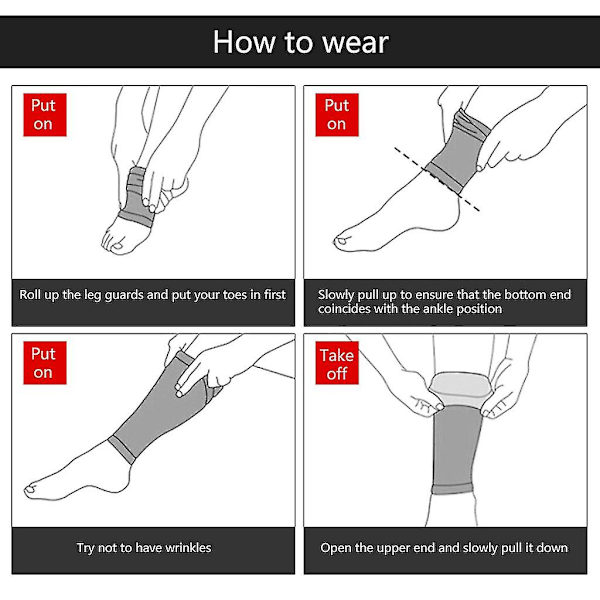 How to wear

Put on

Roll up the leg guards and put your toes in first

Put on

Slowly pull up to ensure that the bottom end coincides with the ankle position

Put on

Try not to have wrinkles

Take off

Open the upper end and slowly pull it down