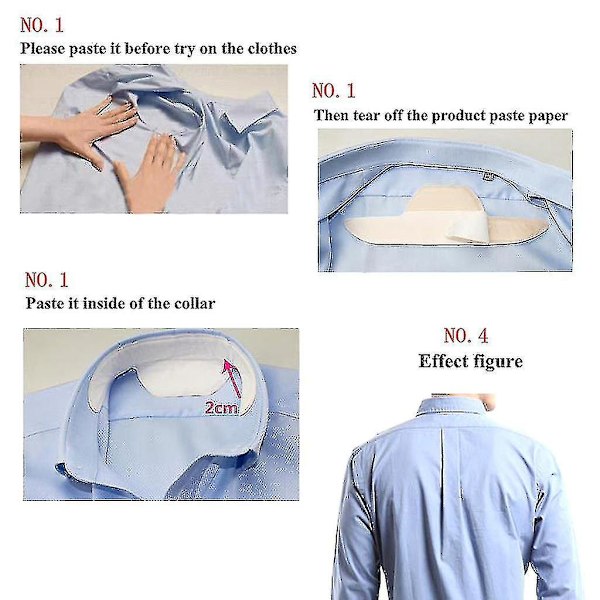 NO. 1
Please paste it before try on the clothes

NO. 1
Then tear off the product paste paper

NO. 1
Paste it inside of the collar

2cm

NO. 4
Effect figure