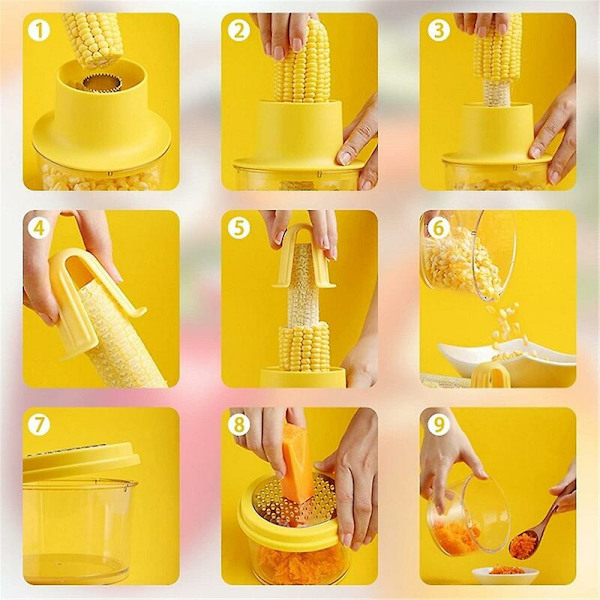 1

2

3

4

5

6

7

8

9