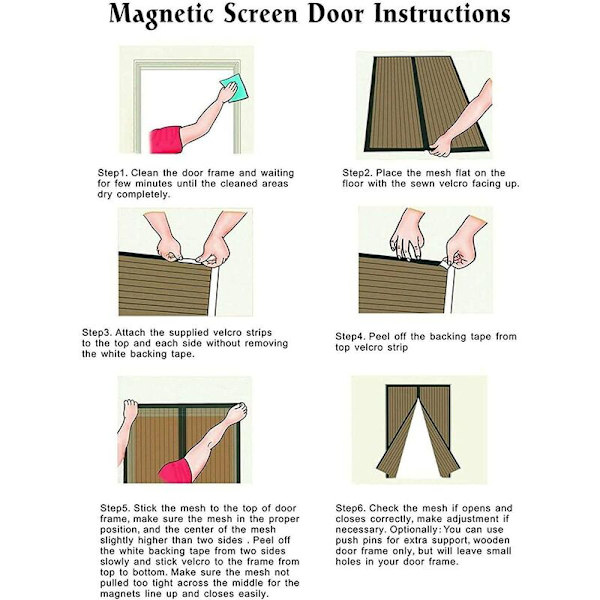 Magnetic Screen Door Instructions

Step1. Clean the door frame and waiting for few minutes until the cleaned areas dry completely.

Step2. Place the mesh flat on the floor with the sewn velcro facing up.

Step3. Attach the supplied velcro strips to the top and each side without removing the white backing tape.

Step4. Peel off the backing tape from top velcro strip

Step5. Stick the mesh to the top of door frame, make sure the mesh in the proper position, and the center of the mesh slightly higher than two sides . Peel off the white backing tape from two sides slowly and stick velcro to the frame from top to bottom. Make sure the mesh not pulled too tight across the middle for the magnets line up and closes easily.

Step6. Check the mesh if opens and closes correctly, make adjustment if necessary. Optionally: You can use push pins for extra support, wooden door frame only, but will leave small holes in your door frame.