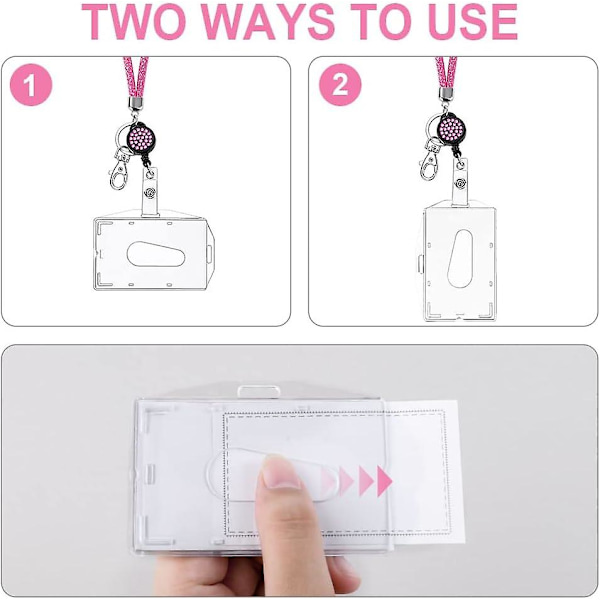 TWO WAYS TO USE

1

2