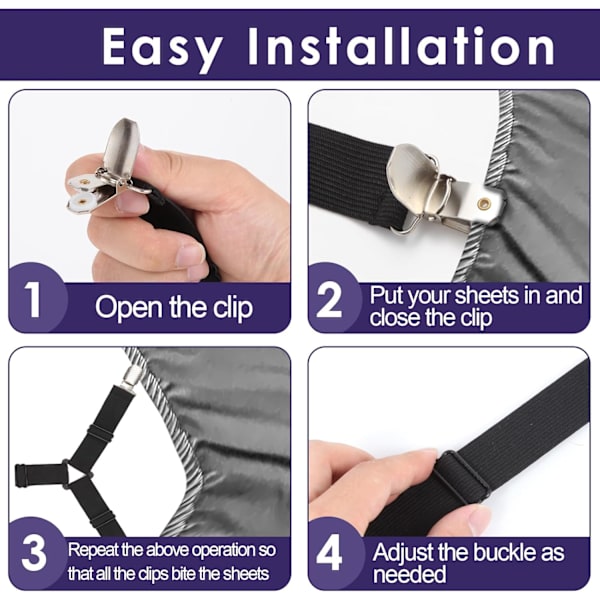 Easy Installation

1 Open the clip

2 Put your sheets in and close the clip

3 Repeat the above operation so that all the clips bite the sheets

4 Adjust the buckle as needed