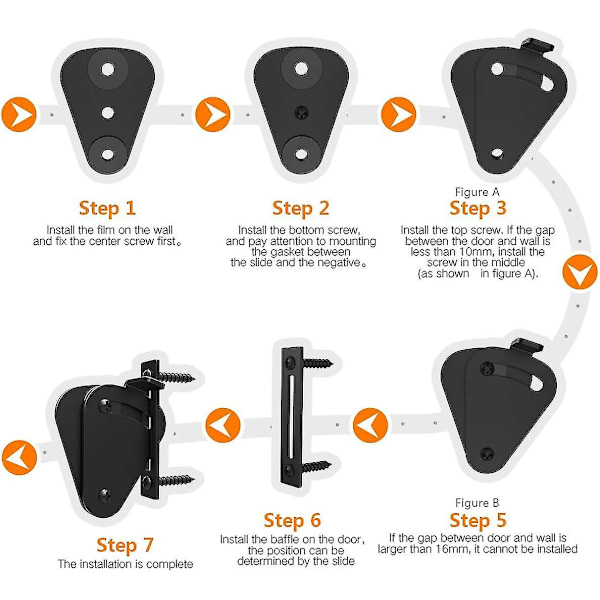 Step 1
Install the film on the wall and fix the center screw first。

Step 2
Install the bottom screw, and pay attention to mounting the gasket between the slide and the negative。

Figure A
Step 3
Install the top screw. If the gap between the door and wall is less than 10mm, install the screw in the middle (as shown in figure A).

Figure B
Step 5
If the gap between door and wall is larger than 16mm, it cannot be installed

Step 6
Install the baffle on the door, the position can be determined by the slide

Step 7
The installation is complete